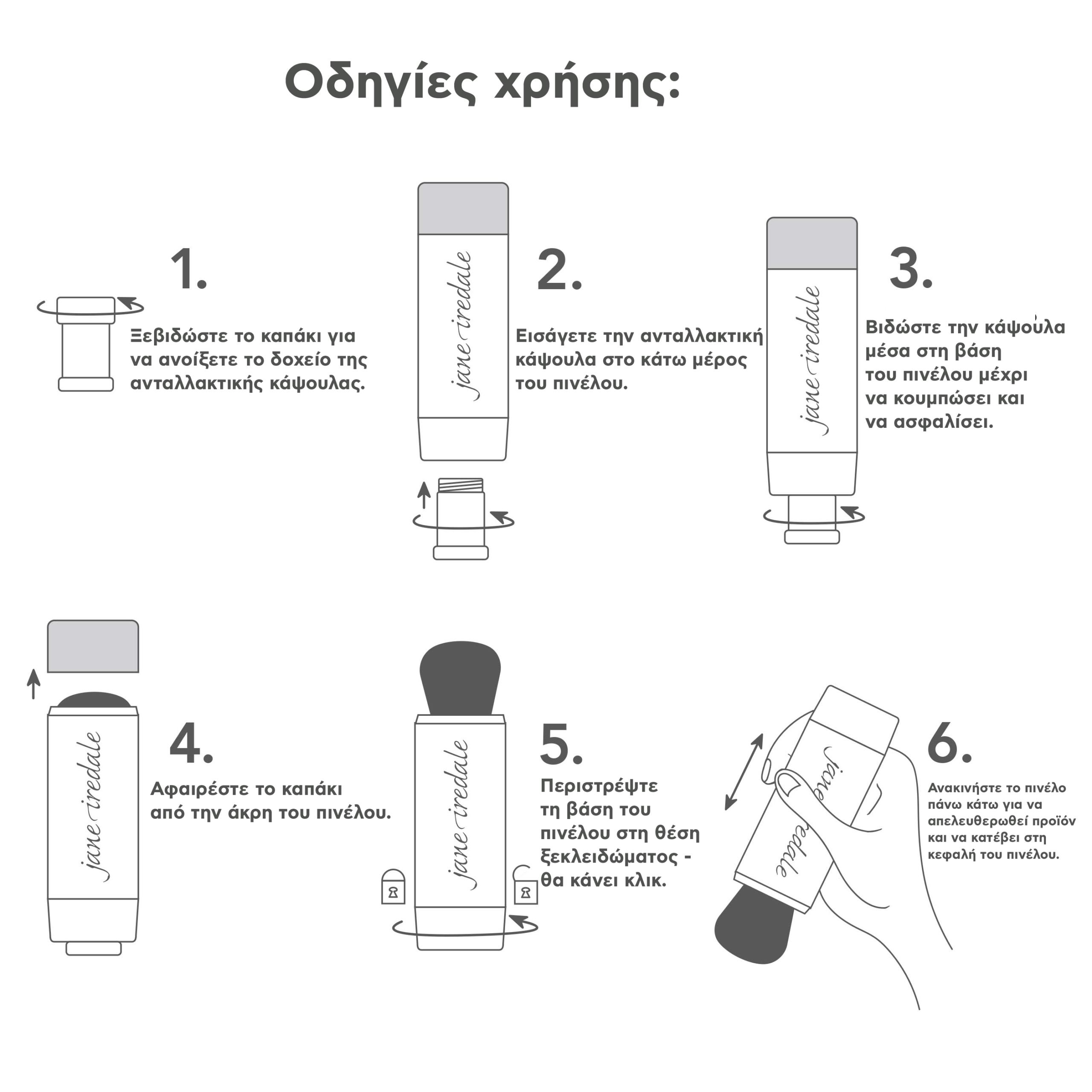 Οδηγίες χρήσης:

1.

Ξεβιδώστε το καπάκι για να ανοίξετε το δοχείο της ανταλλακτικής κάψουλας.

jane iredale

2.

Εισάγετε την ανταλλακτική κάψουλα στο κάτω μέρος του πινέλου.

jane iredale

3.

Βιδώστε την κάψούλα μέσα στη βάση του πινέλου μέχρι να κουμπώσει και να ασφαλίσει.

jane iredale

4.

Αφαιρέστε το καπάκι από την άκρη του πινέλου.

jane iredale

5.

Περιστρέψτε τη βάση του πινέλου στη θέση ξεκλειδώματος - θα κάνει κλικ.

jane iredale

6.

Ανακινήστε το πινέλο πάνω κάτω για να απελευθερωθεί προϊόν και να κατέβει στη κεφαλή του πινέλου.